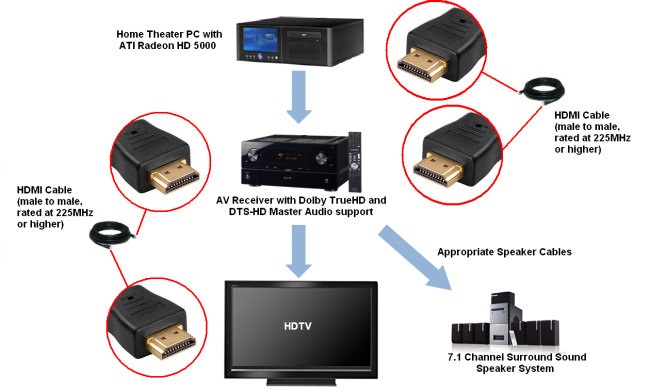 Home Theater PC with ATI Radeon HD 5000

HDMI Cable (male to male, rated at 225MHz or higher)

HDMI Cable (male to male, rated at 225MHz or higher)

AV Receiver with Dolby TrueHD and DTS-HD Master Audio support

Appropriate Speaker Cables

HDTV

7.1 Channel Surround Sound Speaker System